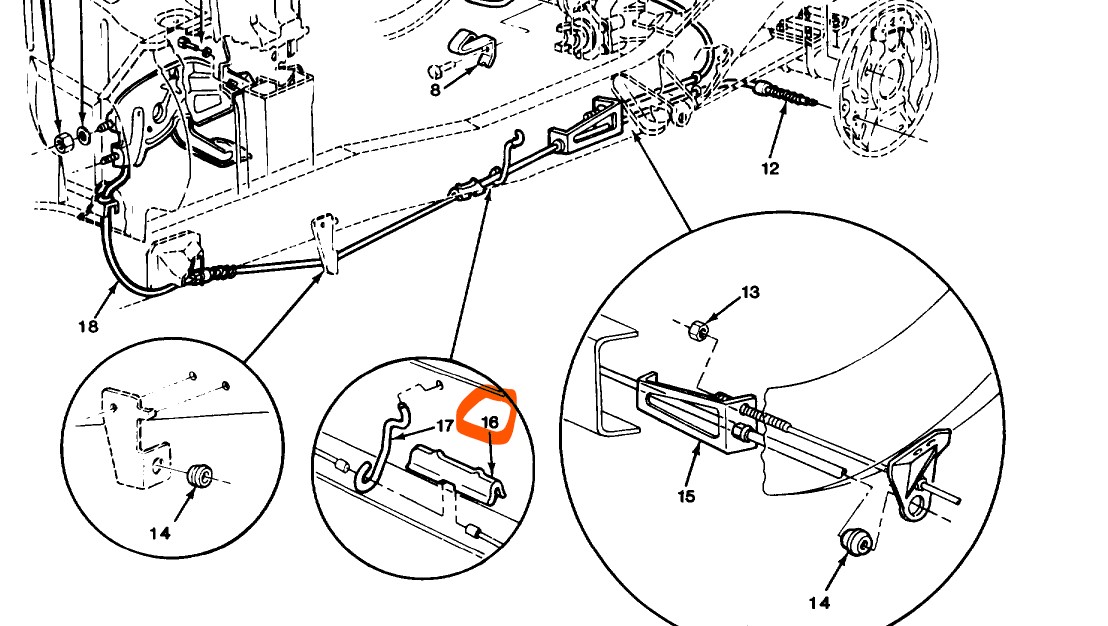 8
12
18
13
17
16
15
14
14