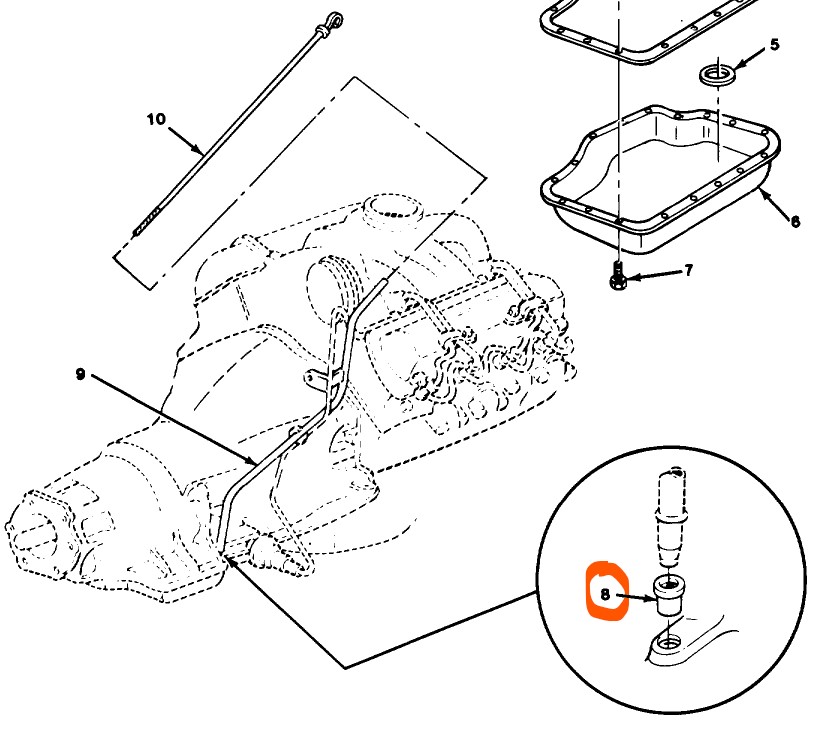 10

5

6

7

9

8