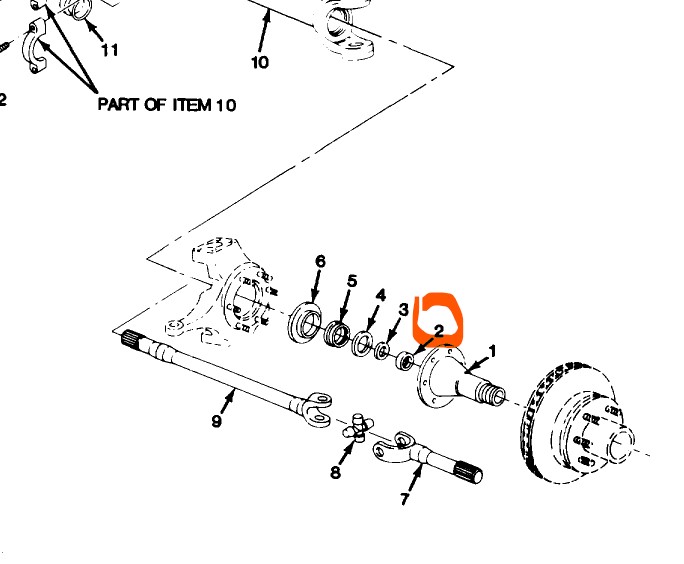 11
10
2
PART OF ITEM 10
6
5
4
3
2
1
9
8
7